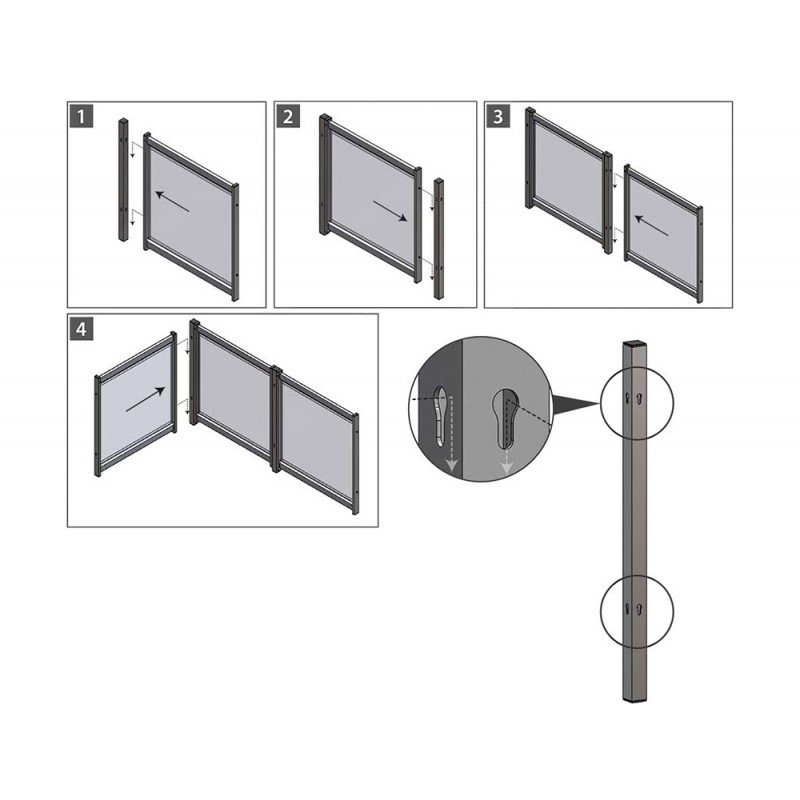 1

2

3

4